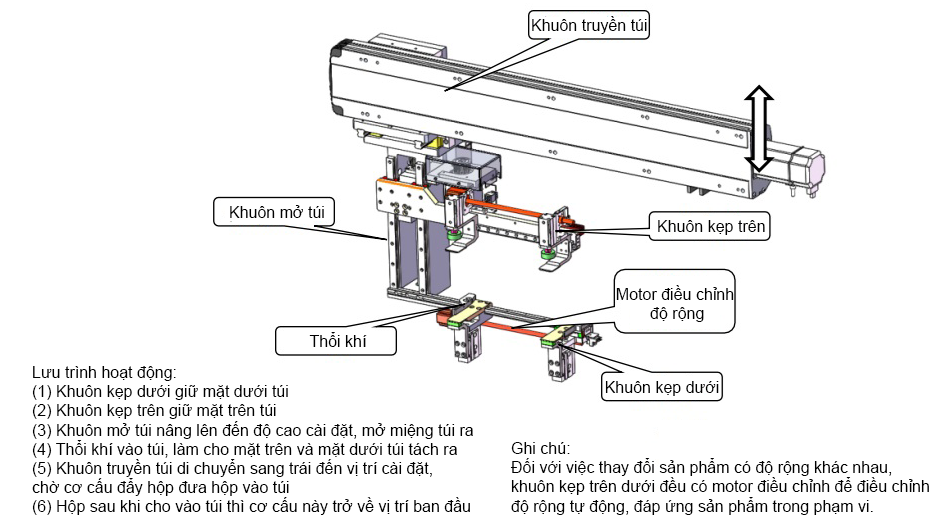 Khuôn truyền túi

Khuôn mở túi

Khuôn kẹp trên

Motor điều chỉnh độ rộng

Thổi khí

Khuôn kẹp dưới

Lưu trình hoạt động:
(1) Khuôn kẹp dưới giữ mặt dưới túi
(2) Khuôn kẹp trên giữ mặt trên túi
(3) Khuôn mở túi nâng lên đến độ cao cài đặt, mở miệng túi ra
(4) Thổi khí vào túi, làm cho mặt trên và mặt dưới túi tách ra
(5) Khuôn truyền túi di chuyển sang trái đến vị trí cài đặt, chờ cơ cấu đẩy hộp đưa hộp vào túi
(6) Hộp sau khi cho vào túi thì cơ cấu này trở về vị trí ban đầu

Ghi chú:
Đối với việc thay đổi sản phẩm có độ rộng khác nhau, khuôn kẹp trên dưới đều có motor điều chỉnh để điều chỉnh độ rộng tự động, đáp ứng sản phẩm trong phạm vi.