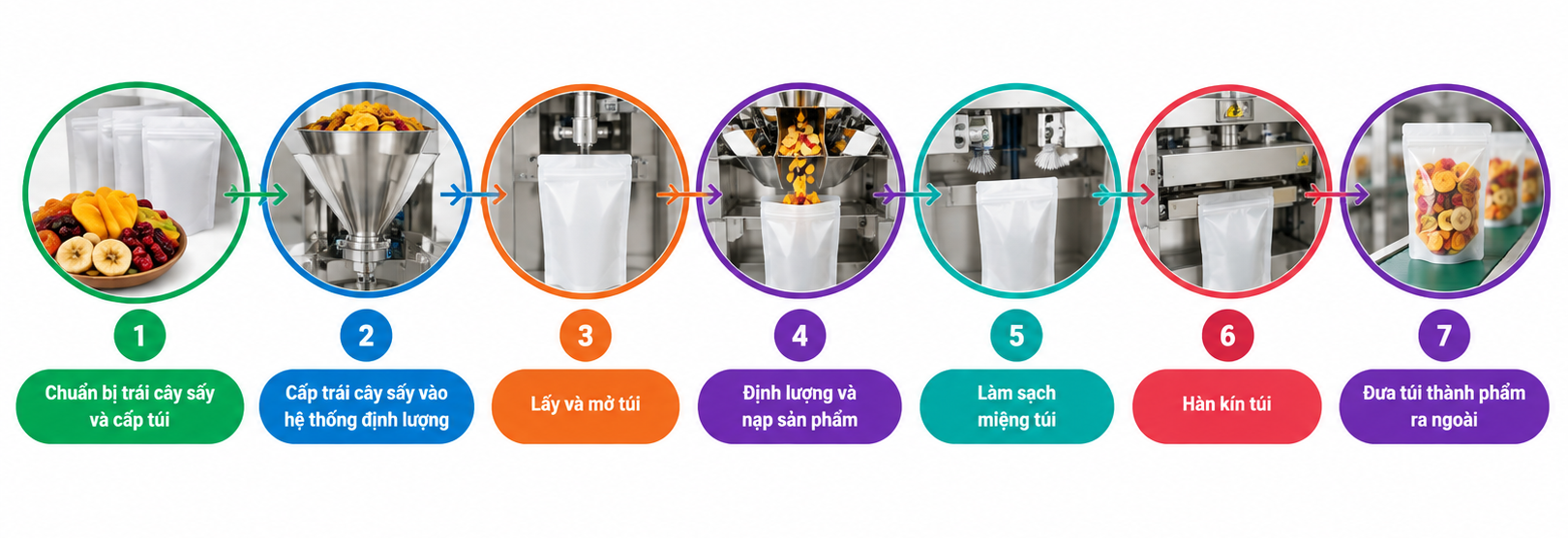 1
Chuẩn bị trái cây sấy và cấp túi

2
Cấp trái cây sấy vào hệ thống định lượng

3
Lấy và mở túi

4
Định lượng và nạp sản phẩm

5
Làm sạch miệng túi

6
Hàn kín túi

7
Đưa túi thành phẩm ra ngoài